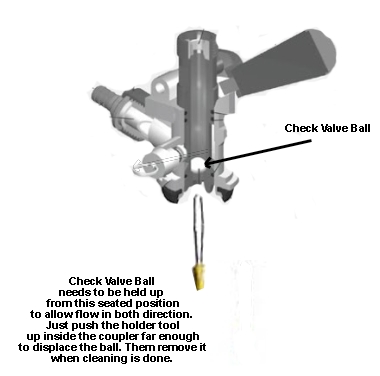 Check Valve Ball

Check Valve Ball needs to be held up from this seated position to allow flow in both direction. Just push the holder tool up inside the coupler far enough to displace the ball. Them remove it when cleaning is done.